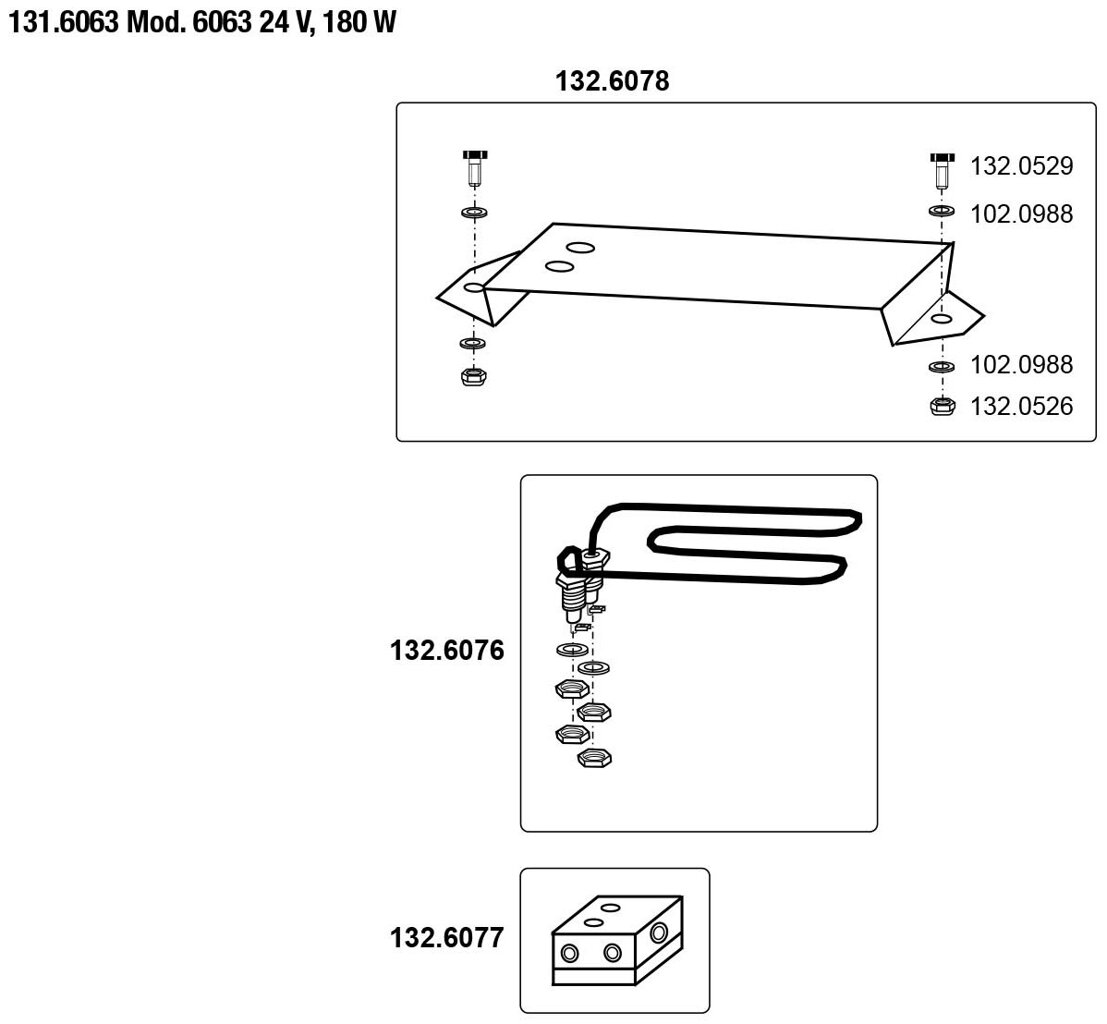 131.6063 Mod. 6063 24 V, 180 W

132.6078

132.0529
102.0988
102.0988
132.0526

132.6076

132.6077